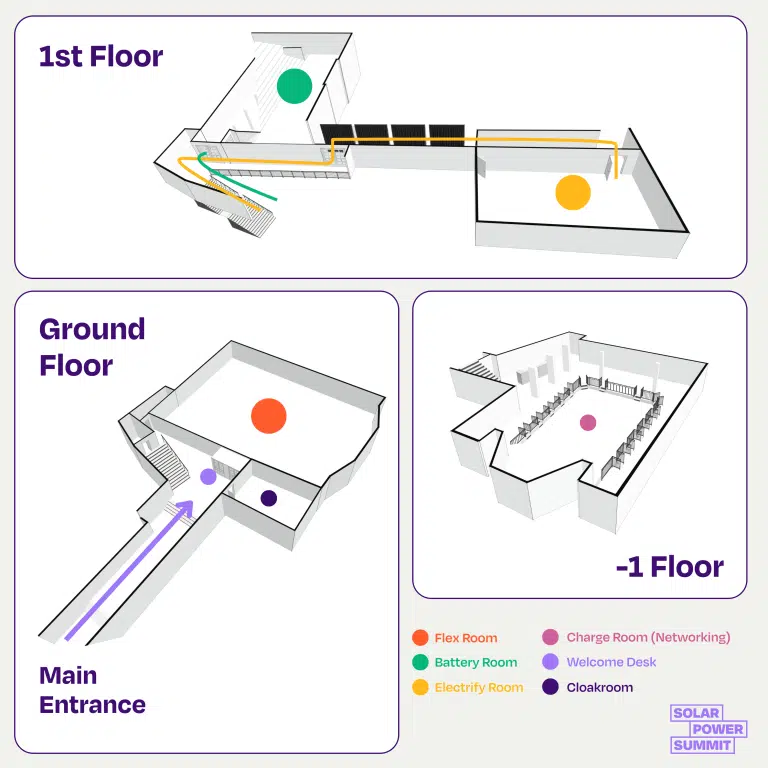 1st Floor

Ground Floor

Main Entrance

-1 Floor

Flex Room
Battery Room
Electrify Room
Charge Room (Networking)
Welcome Desk
Cloakroom

SOLAR POWER SUMMIT